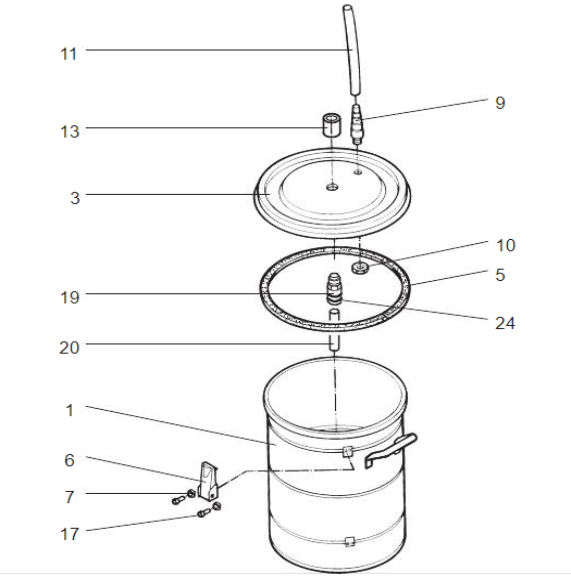 11
9
13
3
10
5
19
24
20
1
6
7
17