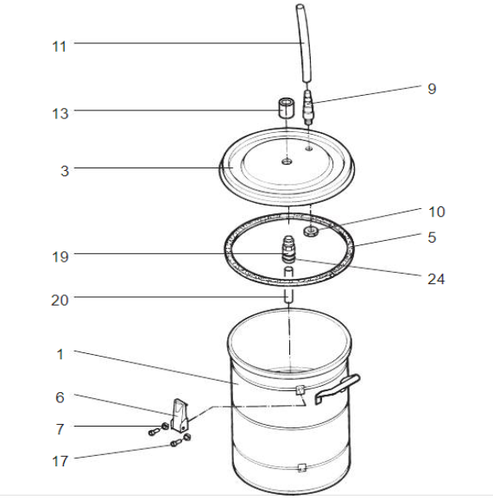 11
9
13
3
10
5
19
24
20
1
6
7
17