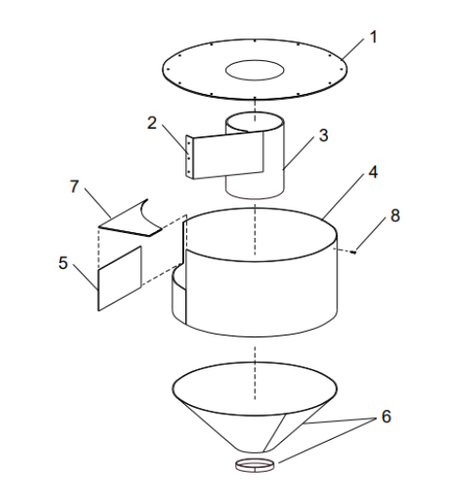 1
2
3
4
7
8
5
6