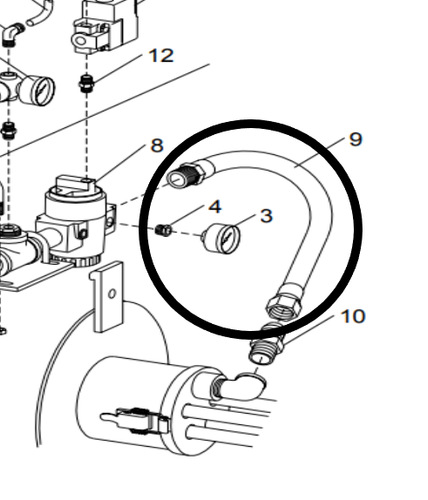 12
8
9
4
3
10