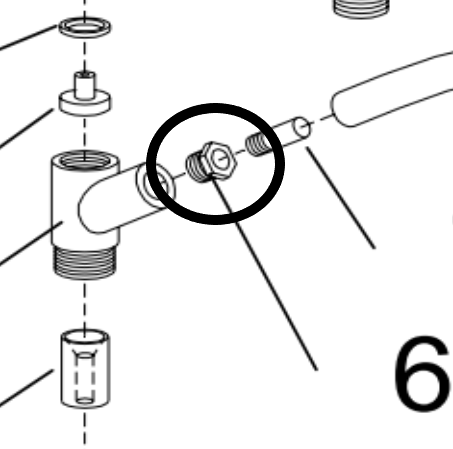 6