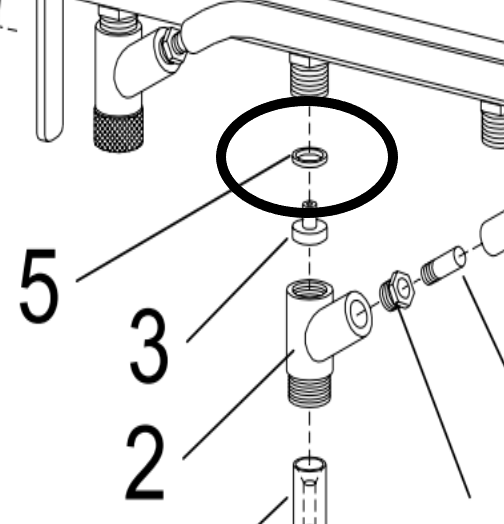 5
3
2