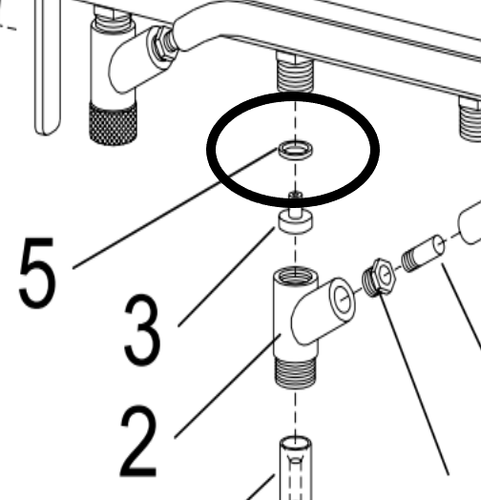 5
3
2