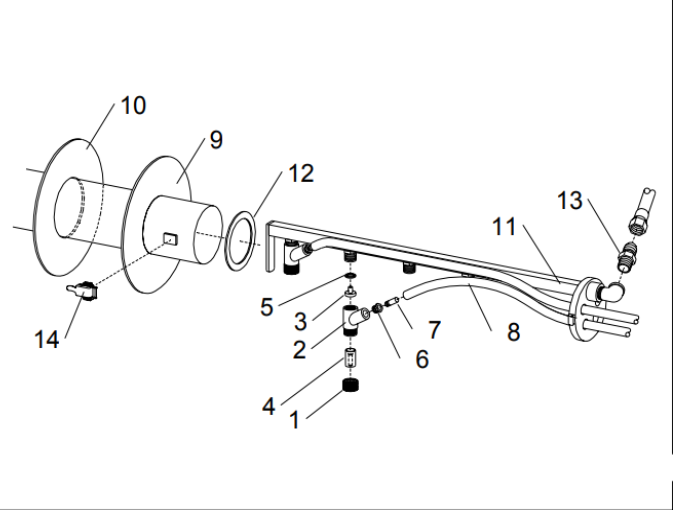 10
9
12
13
11
14
5
3
2
7
8
6
4
1