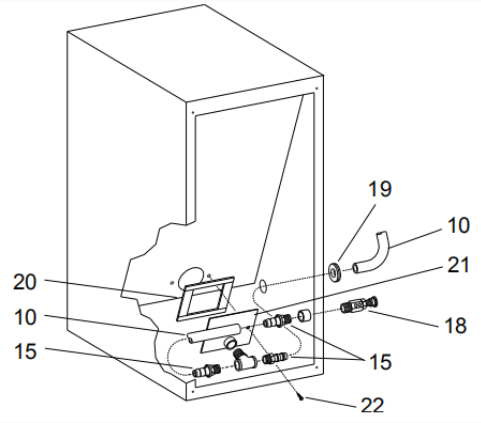 19
10
21
20
10
18
15
15
22