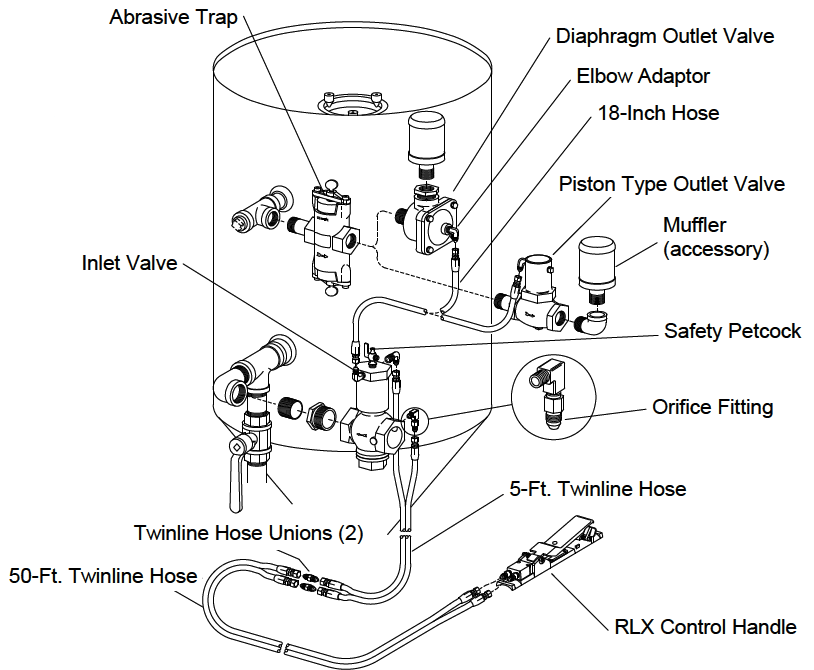 Abrasive Trap
Diaphragm Outlet Valve
Elbow Adaptor
18-Inch Hose
Piston Type Outlet Valve
Muffler (accessory)
Inlet Valve
Safety Petcock
Orifice Fitting
5-Ft. Twinline Hose
Twinline Hose Unions (2)
50-Ft. Twinline Hose
RLX Control Handle