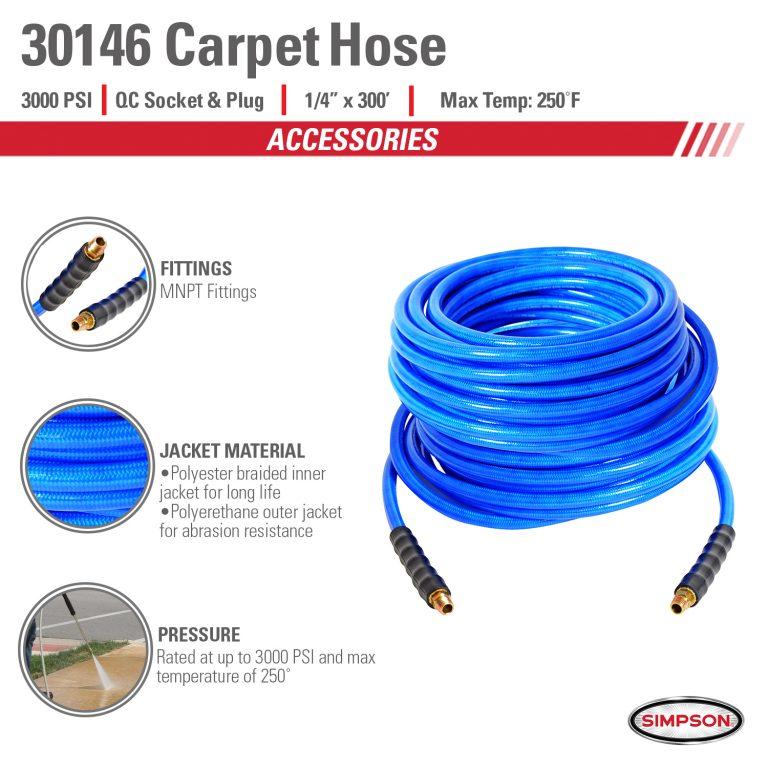 30146 Carpet Hose

3000 PSI | QC Socket & Plug | 1/4" x 300' | Max Temp: 250°F

ACCESSORIES

FITTINGS
MNPT Fittings

JACKET MATERIAL
•Polyester braided inner jacket for long life
•Polyerethane outer jacket for abrasion resistance

PRESSURE
Rated at up to 3000 PSI and max temperature of 250°

SIMPSON