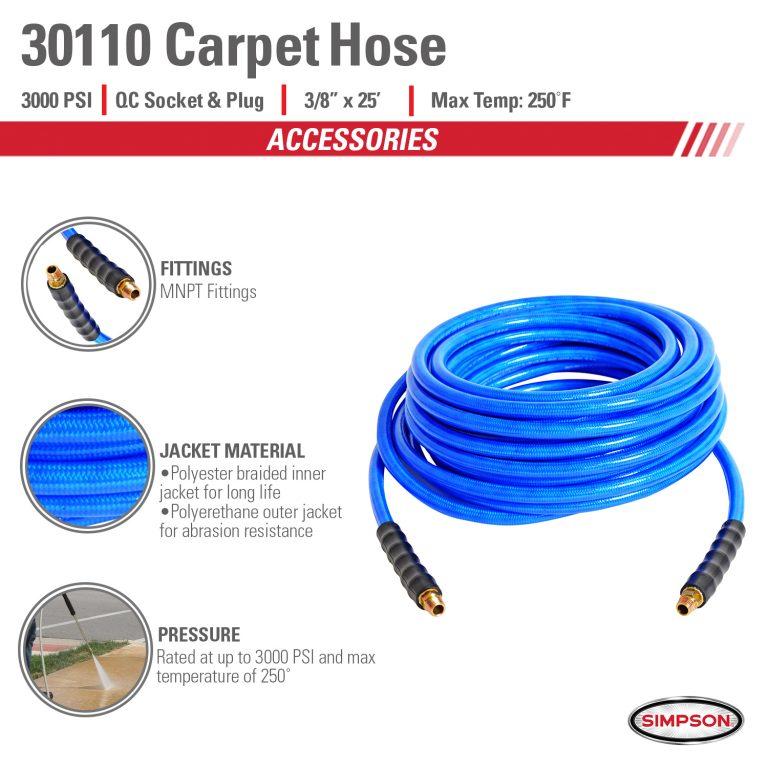 30110 Carpet Hose

3000 PSI | QC Socket & Plug | 3/8" x 25' | Max Temp: 250°F

ACCESSORIES

FITTINGS
MNPT Fittings

JACKET MATERIAL
•Polyester braided inner jacket for long life
•Polyerethane outer jacket for abrasion resistance

PRESSURE
Rated at up to 3000 PSI and max temperature of 250°

SIMPSON